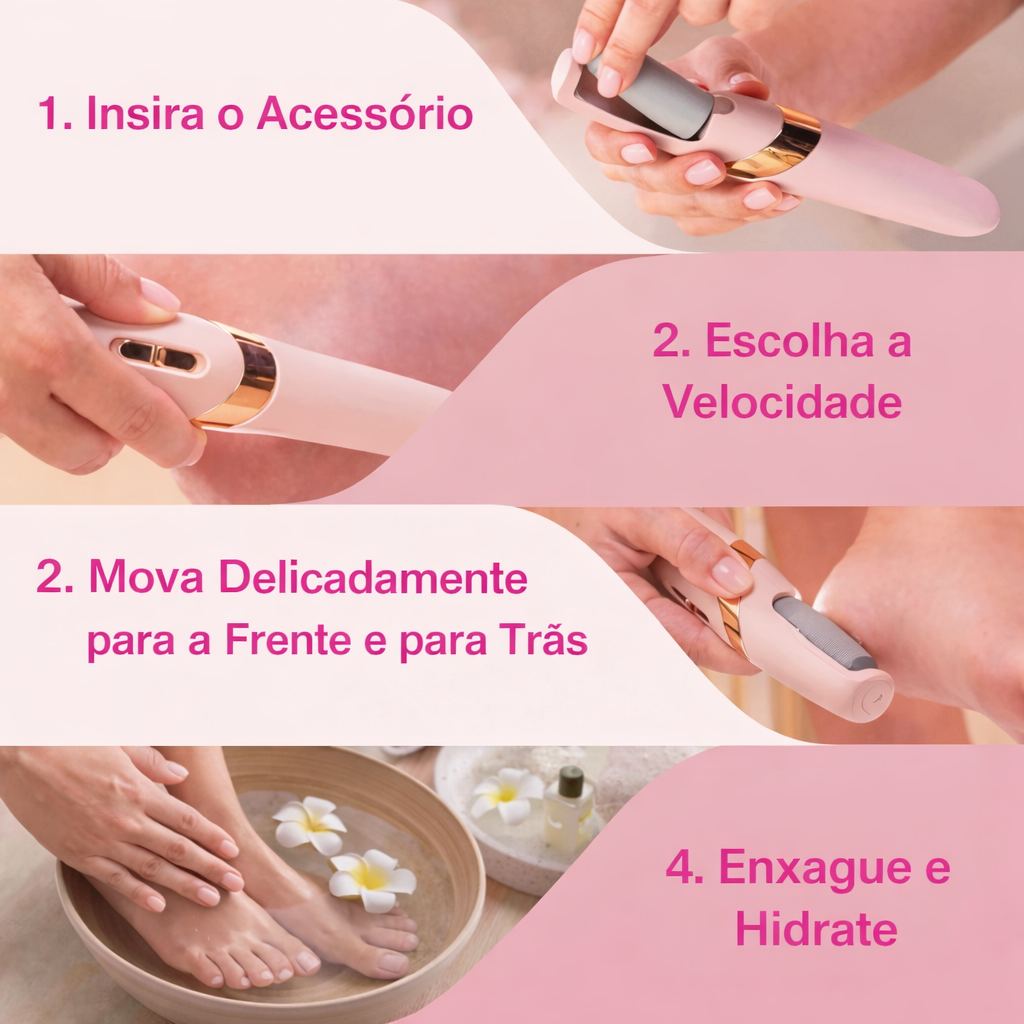 1. Insira o Acessório

2. Escolha a Velocidade

2. Mova Delicadamente para a Frente e para Trãs

4. Enxague e Hidrate