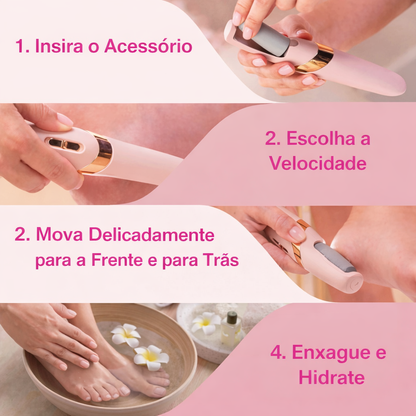 1. Insira o Acessório

2. Escolha a Velocidade

2. Mova Delicadamente para a Frente e para Trãs

4. Enxague e Hidrate