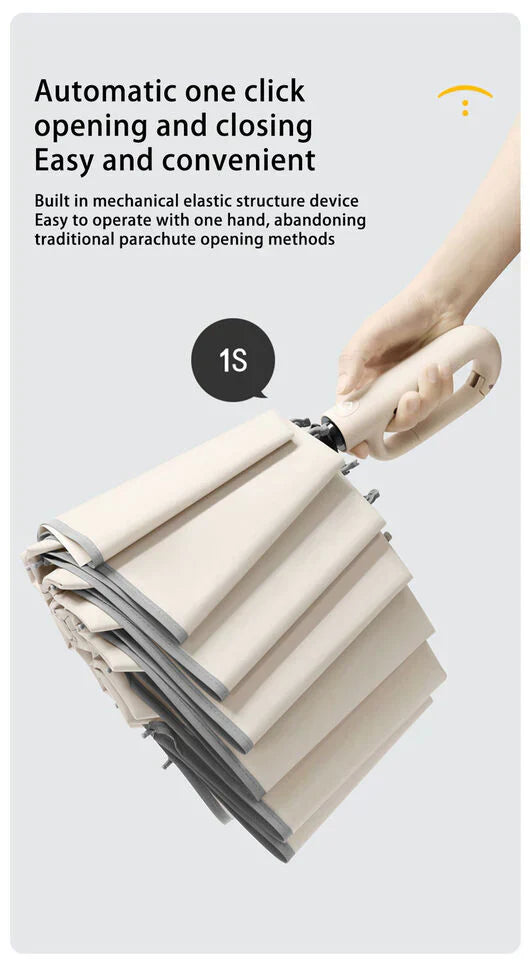 Automatic one click opening and closing
Easy and convenient

Built in mechanical elastic structure device
Easy to operate with one hand, abandoning traditional parachute opening methods

1S